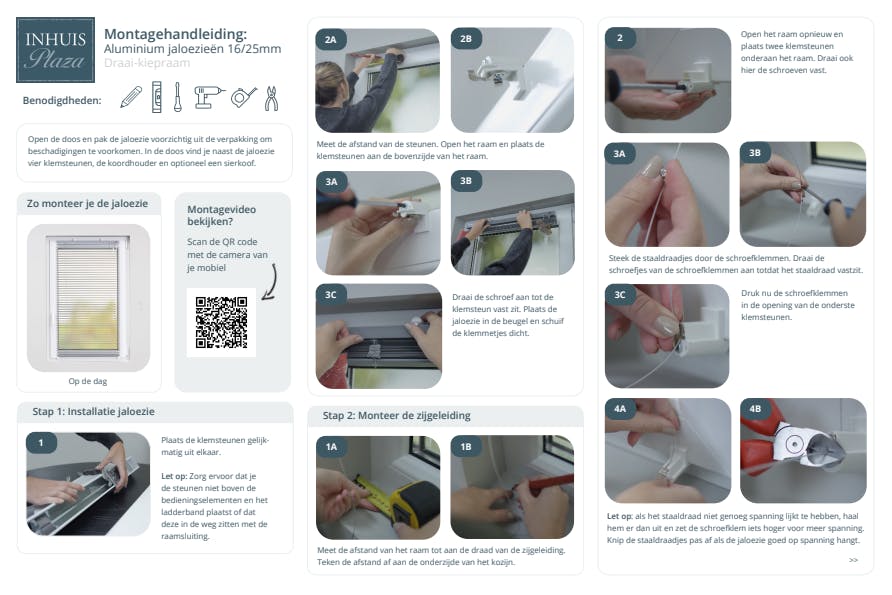 INHUIS
Plaza

Montagehandleiding:
Aluminium jaloezieën 16/25mm
Draai-kiepraam

Benodigdheden:

Open de doos en pak de jaloezie voorzichtig uit de verpakking om beschadigingen te voorkomen. In de doos vind je naast de jaloezie vier klemsteunen, de koordhouder en optioneel een sierkoof.

Zo monteer je de jaloezie

Op de dag

Montagevideo bekijken?

Scan de QR code met de camera van je mobiel

Stap 1: Installatie jaloezie

1

Plaats de klemsteunen gelijkmatig uit elkaar.

Let op: Zorg ervoor dat je de steunen niet boven de bedieningselementen en het ladderband plaatst of dat deze in de weg zitten met de raamsluiting.

2A

2B

Meet de afstand van de steunen. Open het raam en plaats de klemsteunen aan de bovenzijde van het raam.

3A

3B

3C

Draai de schroef aan tot de klemsteun vast zit. Plaats de jaloezie in de beugel en schuif de klemmetjes dicht.

Stap 2: Monteer de zijgeleiding

1A

1B

Meet de afstand van het raam tot aan de draad van de zijgeleiding. Teken de afstand af aan de onderzijde van het kozijn.

2

Open het raam opnieuw en plaats twee klemsteunen onderaan het raam. Draai ook hier de schroeven vast.

3A

3B

Steek de staaldraadjes door de schroefklemmen. Draai de schroefjes van de schroefklemmen aan totdat het staaldraad vastzit.

3C

Druk nu de schroefklemmen in de opening van de onderste klemsteunen.

4A

4B

Let op: als het staaldraad niet genoeg spanning lijkt te hebben, haal hem er dan uit en zet de schroefklem iets hoger voor meer spanning. Knip de staaldraadjes pas af als de jaloezie goed op spanning hangt.

>>